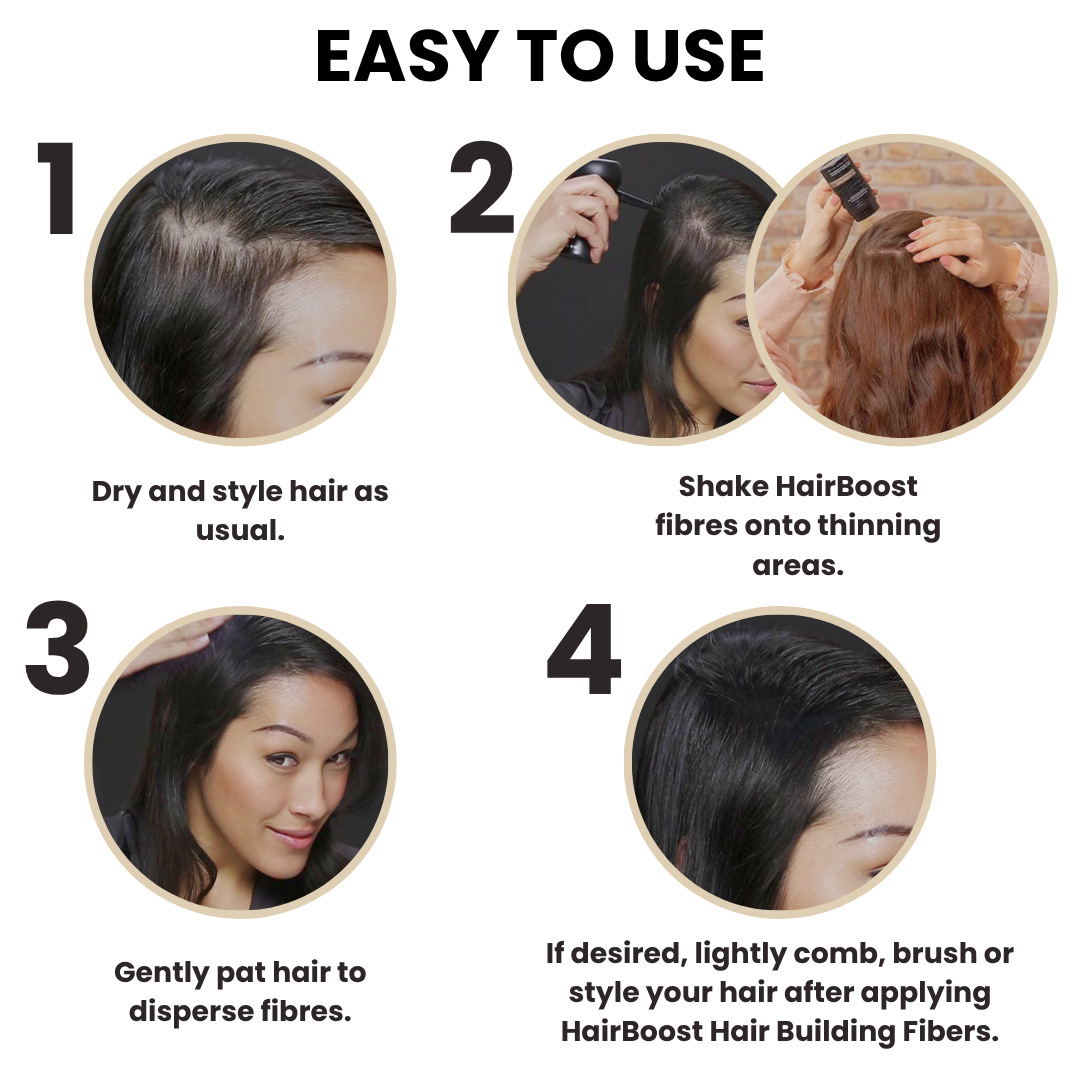 EASY TO USE

1

Dry and style hair as usual.

2

Shake HairBoost fibres onto thinning areas.

3

Gently pat hair to disperse fibres.

4

If desired, lightly comb, brush or style your hair after applying HairBoost Hair Building Fibers.